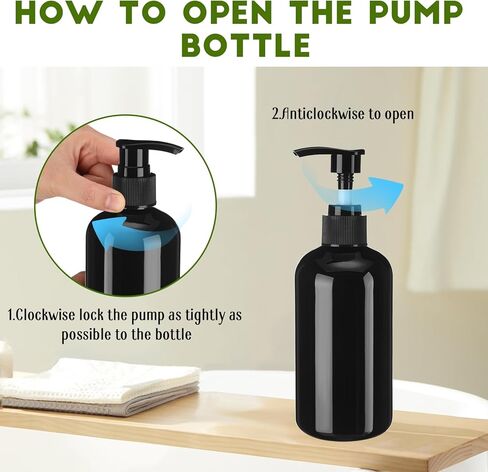 HOW TO OPEN THE PUMP BOTTLE

2.Anticlockwise to open

1.Clockwise lock the pump as tightly as possible to the bottle