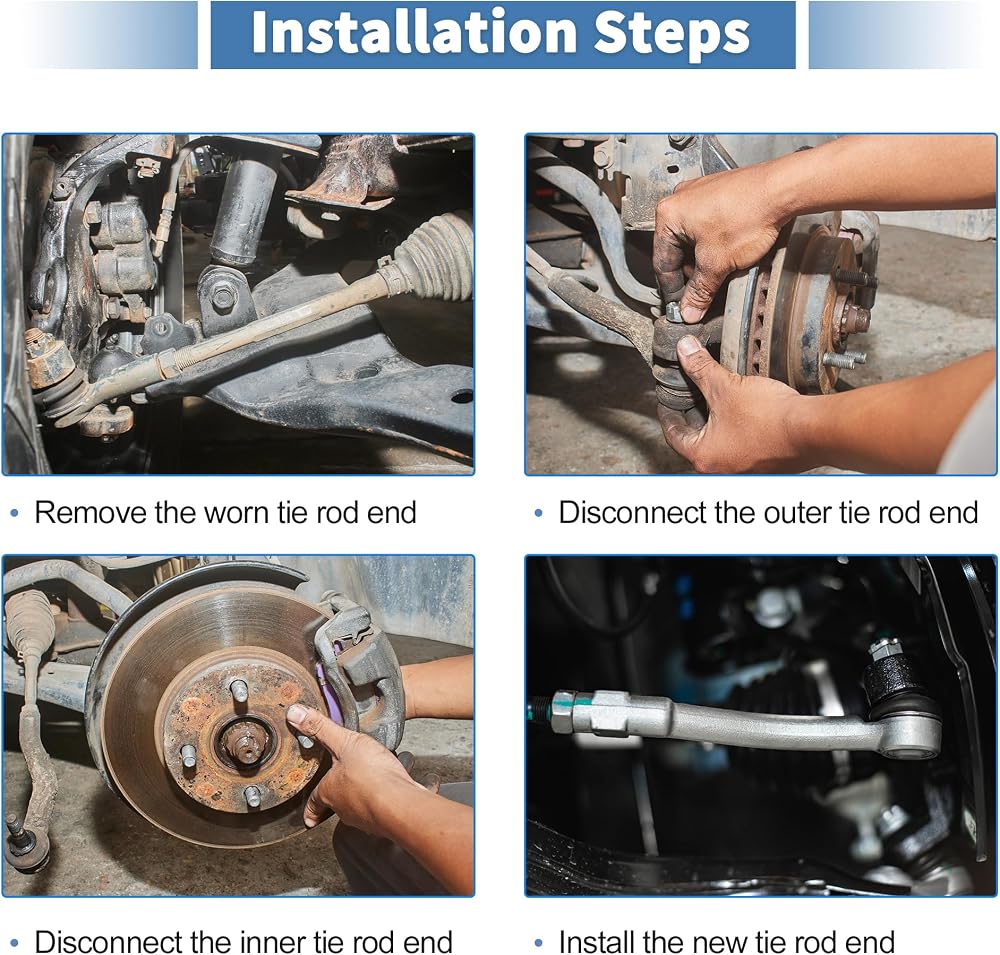 Installation Steps

• Remove the worn tie rod end

• Disconnect the outer tie rod end

• Disconnect the inner tie rod end

• Install the new tie rod end