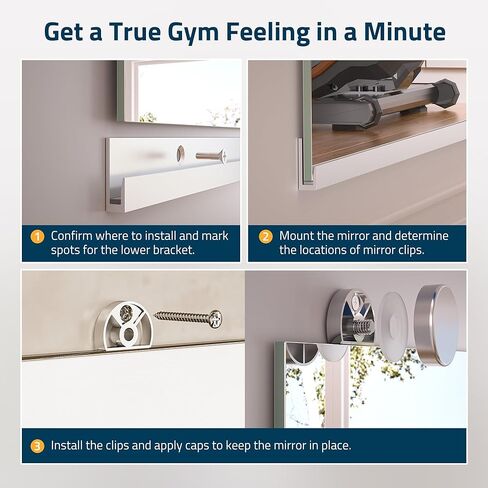 Get a True Gym Feeling in a Minute

1 Confirm where to install and mark spots for the lower bracket.

2 Mount the mirror and determine the locations of mirror clips.

3 Install the clips and apply caps to keep the mirror in place.