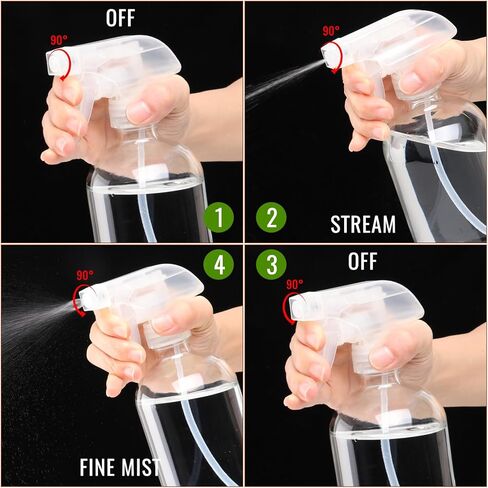 OFF
90°
1

90°
2
STREAM

4
90°
FINE MIST

3
OFF
90°