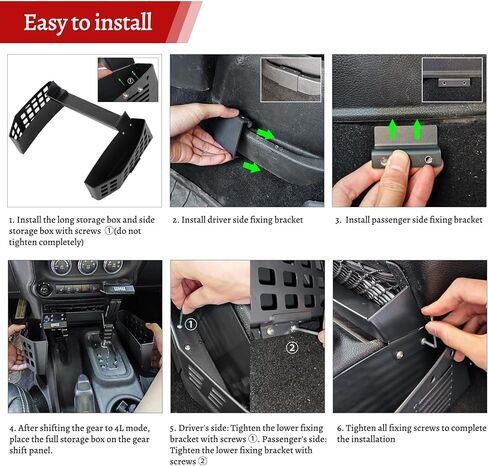 Easy to install

①

1. Install the long storage box and side storage box with screws ①(do not tighten completely)

2. Install driver side fixing bracket

3. Install passenger side fixing bracket

①

②

4. After shifting the gear to 4L mode, place the full storage box on the gear shift panel.

5. Driver's side: Tighten the lower fixing bracket with screws ①. Passenger's side: Tighten the lower fixing bracket with screws ②

6. Tighten all fixing screws to complete the installation