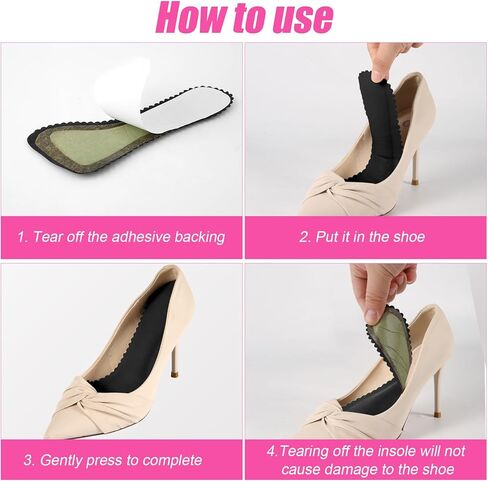 How to use

1. Tear off the adhesive backing

2. Put it in the shoe

3. Gently press to complete

4.Tearing off the insole will not cause damage to the shoe