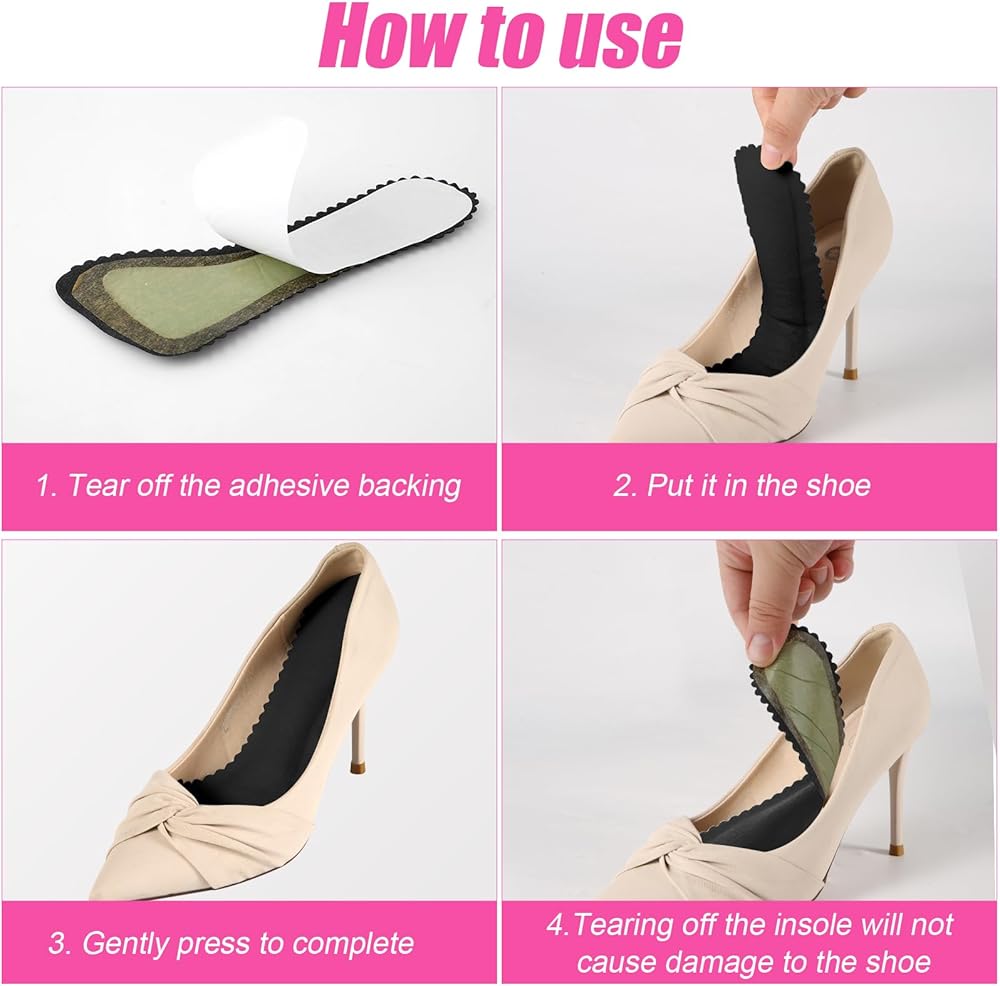 How to use

1. Tear off the adhesive backing

2. Put it in the shoe

3. Gently press to complete

4.Tearing off the insole will not cause damage to the shoe