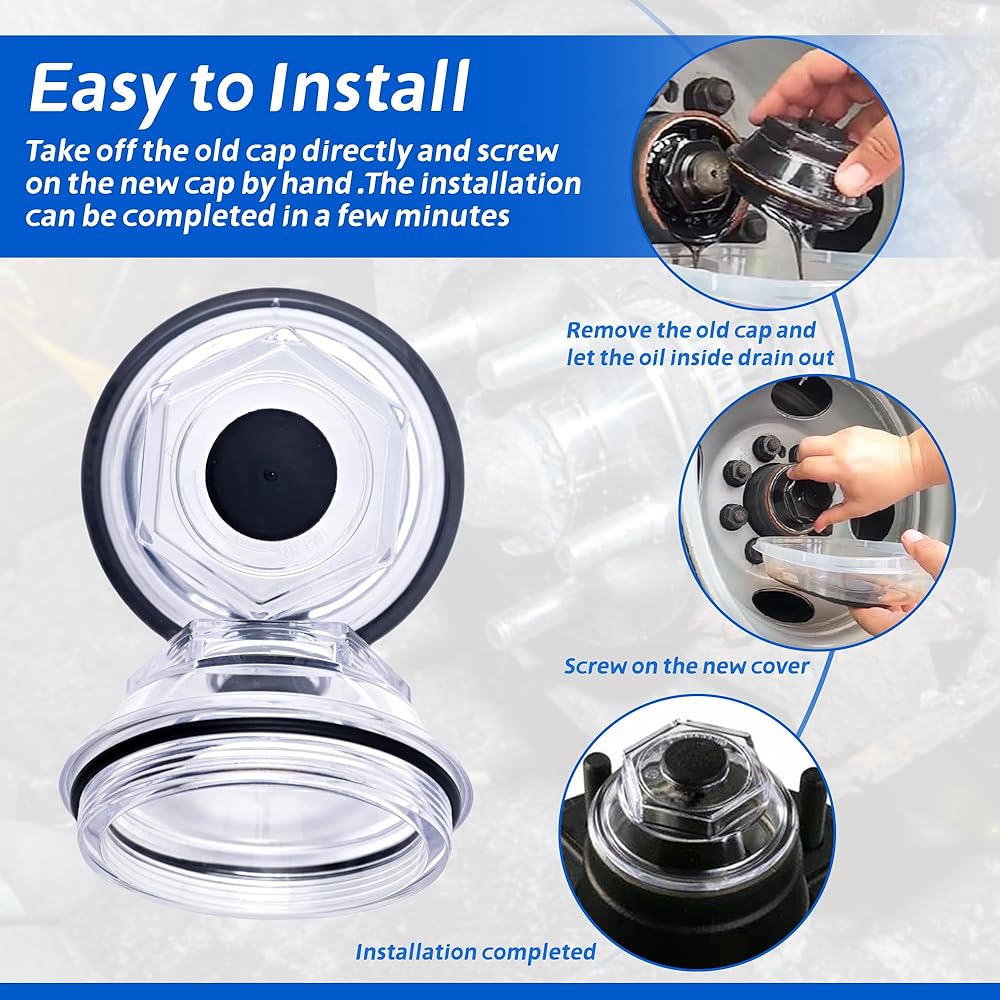 Easy to Install

Take off the old cap directly and screw on the new cap by hand .The installation can be completed in a few minutes

Remove the old cap and let the oil inside drain out

Screw on the new cover

Installation completed