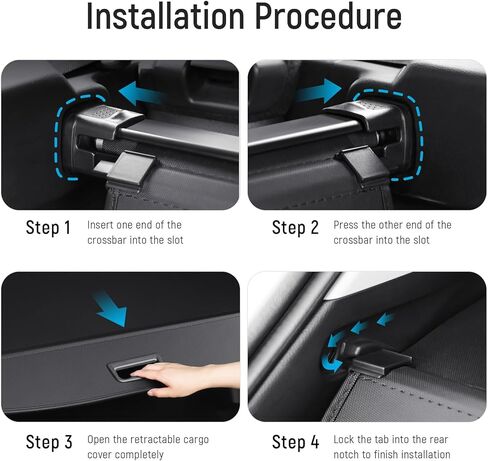 Installation Procedure

Step 1 Insert one end of the crossbar into the slot

Step 2 Press the other end of the crossbar into the slot

Step 3 Open the retractable cargo cover completely

Step 4 Lock the tab into the rear notch to finish installation