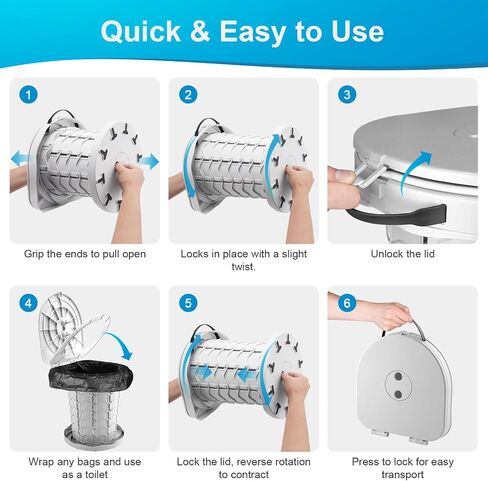 Quick & Easy to Use

1

Grip the ends to pull open

2

Locks in place with a slight twist.

3

Unlock the lid

4

Wrap any bags and use as a toilet

5

Lock the lid, reverse rotation to contract

6

Press to lock for easy transport