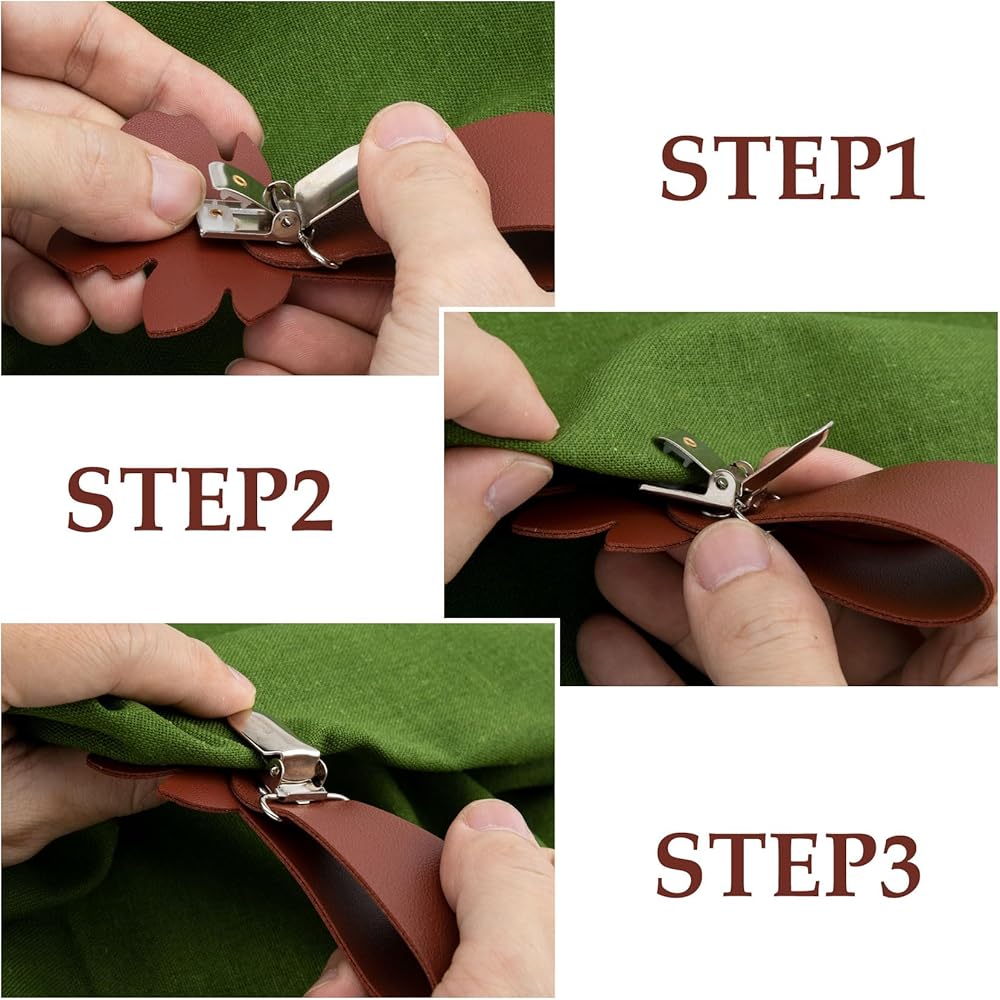 STEP1

STEP2

STEP3