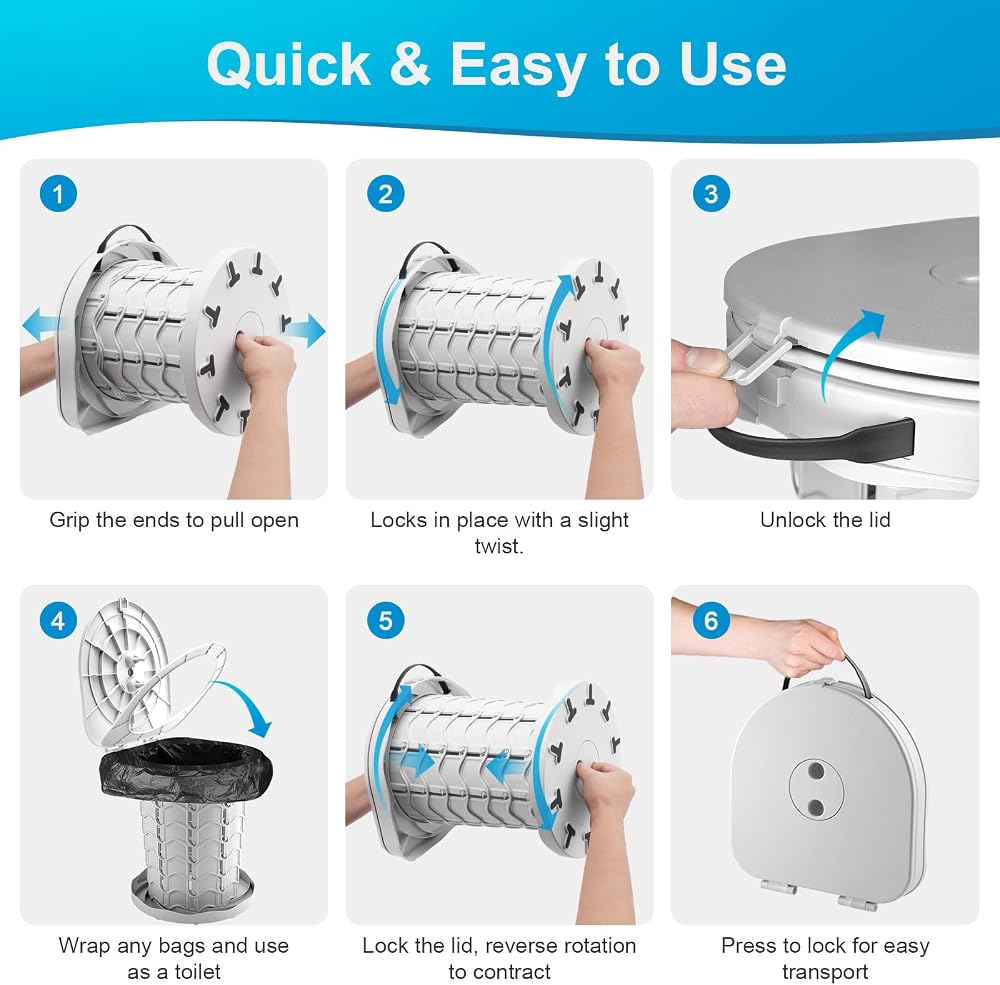 Quick & Easy to Use

1

Grip the ends to pull open

2

Locks in place with a slight twist.

3

Unlock the lid

4

Wrap any bags and use as a toilet

5

Lock the lid, reverse rotation to contract

6

Press to lock for easy transport