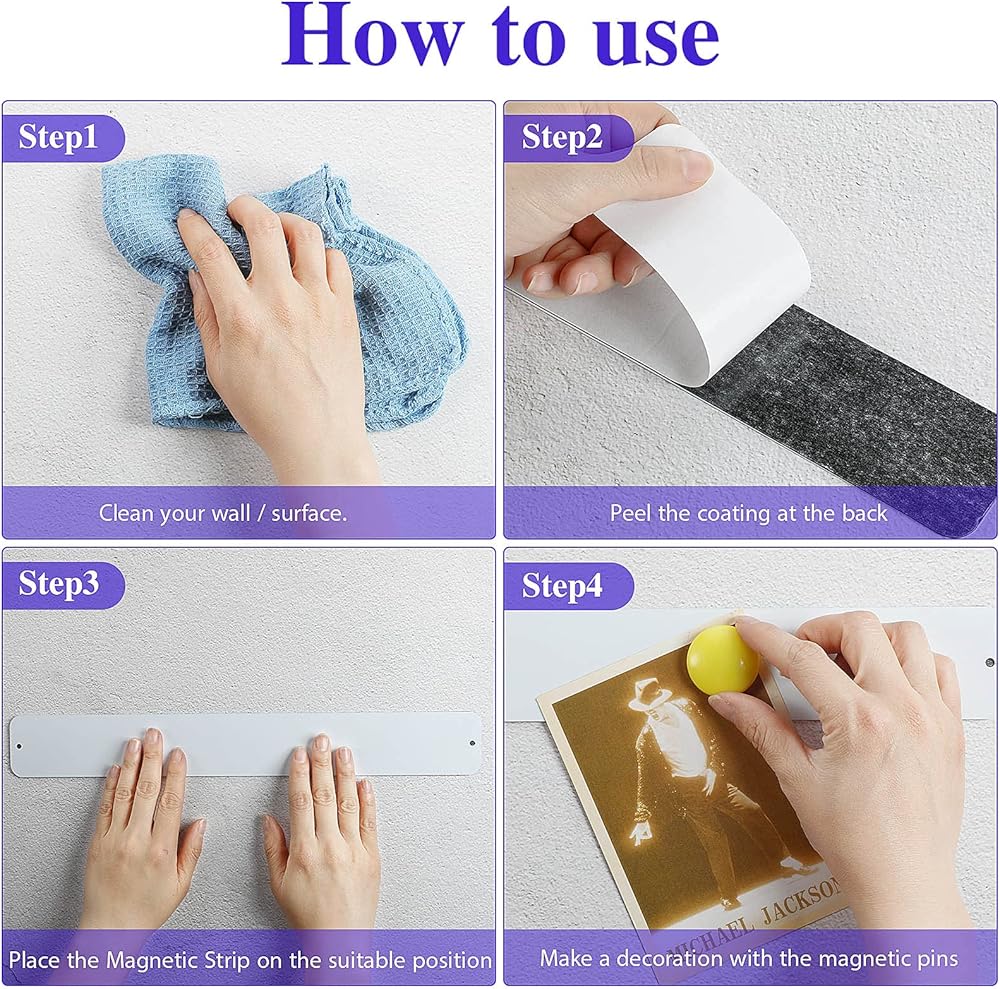 How to use

Step1

Clean your wall / surface.

Step2

Peel the coating at the back

Step3

Place the Magnetic Strip on the suitable position

Step4

MICHAEL JACKSON

Make a decoration with the magnetic pins