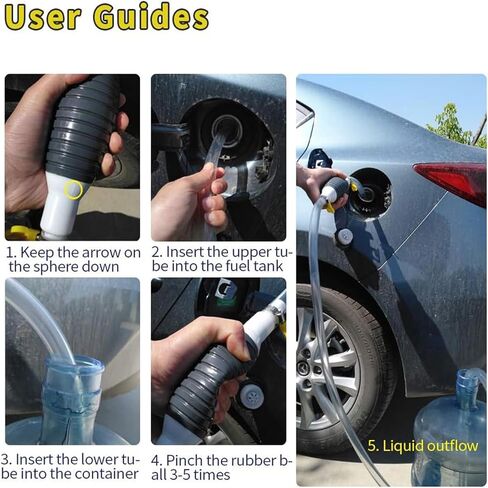 User Guides

1. Keep the arrow on the sphere down

2. Insert the upper tube into the fuel tank

3. Insert the lower tube into the container

4. Pinch the rubber ball 3-5 times

5. Liquid outflow