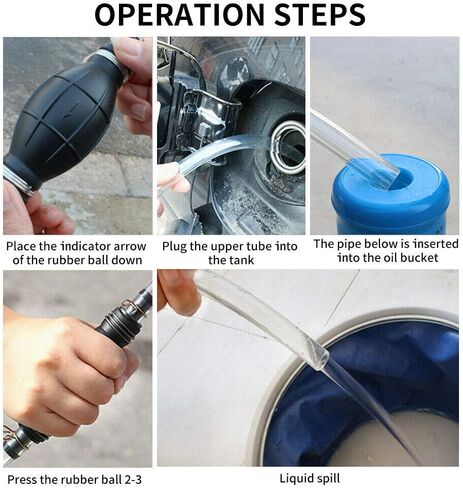 OPERATION STEPS

Place the indicator arrow of the rubber ball down

Plug the upper tube into the tank

The pipe below is inserted into the oil bucket

Press the rubber ball 2-3

Liquid spill