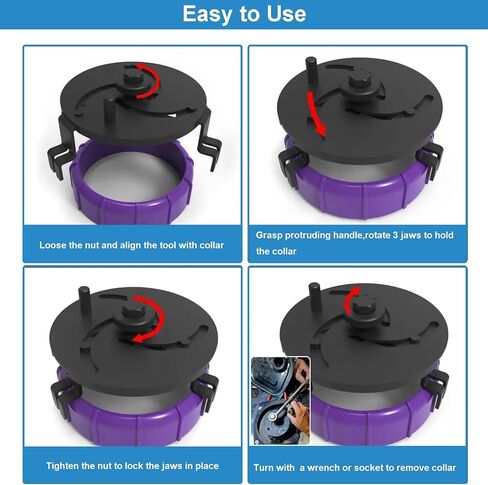 Easy to Use

Loose the nut and align the tool with collar

Grasp protruding handle,rotate 3 jaws to hold the collar

Tighten the nut to lock the jaws in place

Turn with a wrench or socket to remove collar