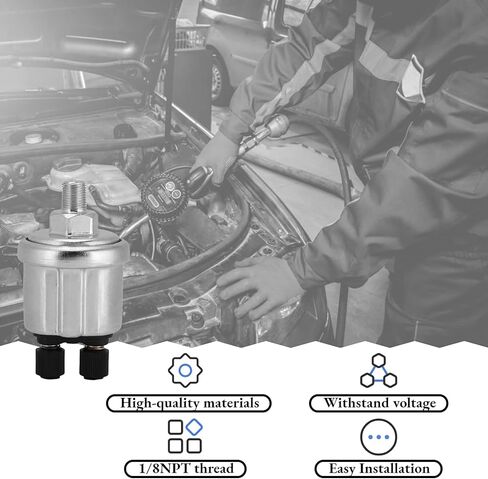 High-quality materials

Withstand voltage

1/8NPT thread

Easy Installation