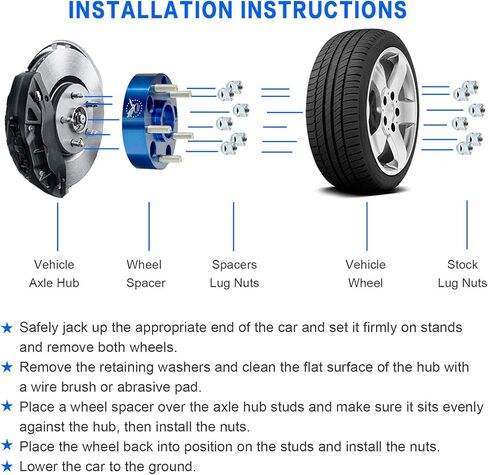 INSTALLATION INSTRUCTIONS

Vehicle Axle Hub

Wheel Spacer

Spacers Lug Nuts

Vehicle Wheel

Stock Lug Nuts

★ Safely jack up the appropriate end of the car and set it firmly on stands and remove both wheels.

★ Remove the retaining washers and clean the flat surface of the hub with a wire brush or abrasive pad.

★ Place a wheel spacer over the axle hub studs and make sure it sits evenly against the hub, then install the nuts.

★ Place the wheel back into position on the studs and install the nuts.

★ Lower the car to the ground.