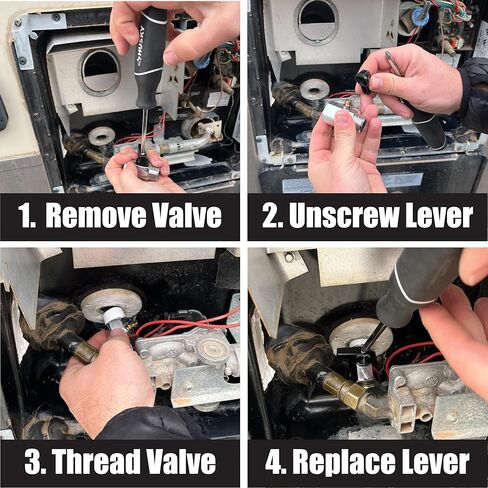 HUSKY

1. Remove Valve

2. Unscrew Lever

3. Thread Valve

4. Replace Lever