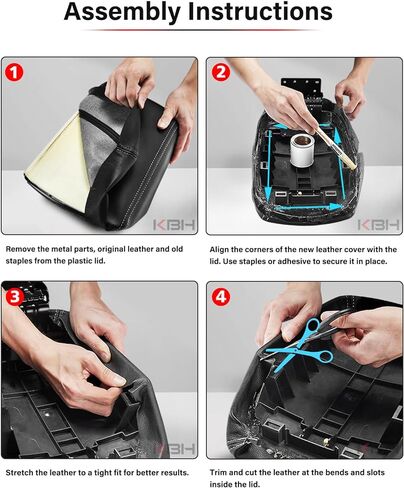 Assembly Instructions

1

KBH

Remove the metal parts, original leather and old staples from the plastic lid.

2

KBH

Align the corners of the new leather cover with the lid. Use staples or adhesive to secure it in place.

3

KBH

Stretch the leather to a tight fit for better results.

4

Trim and cut the leather at the bends and slots inside the lid.