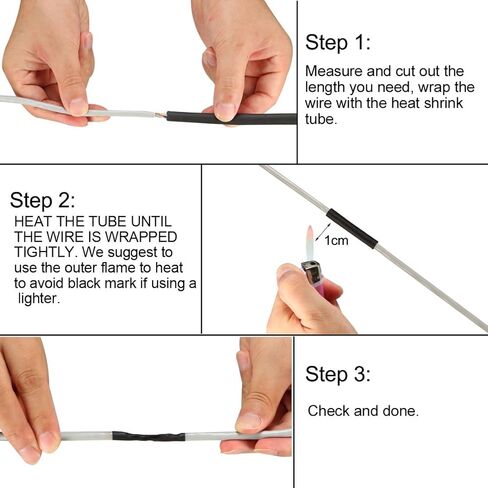 Step 1:
Measure and cut out the length you need, wrap the wire with the heat shrink tube.

Step 2:
HEAT THE TUBE UNTIL THE WIRE IS WRAPPED TIGHTLY. We suggest to use the outer flame to heat to avoid black mark if using a lighter.

1cm

Step 3:
Check and done.