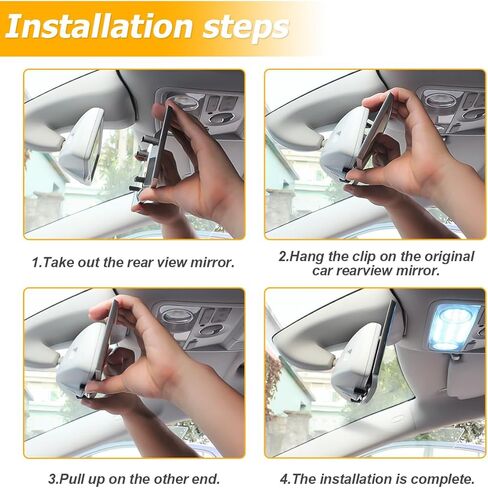 Installation steps

1.Take out the rear view mirror.

2.Hang the clip on the original car rearview mirror.

3.Pull up on the other end.

4.The installation is complete.