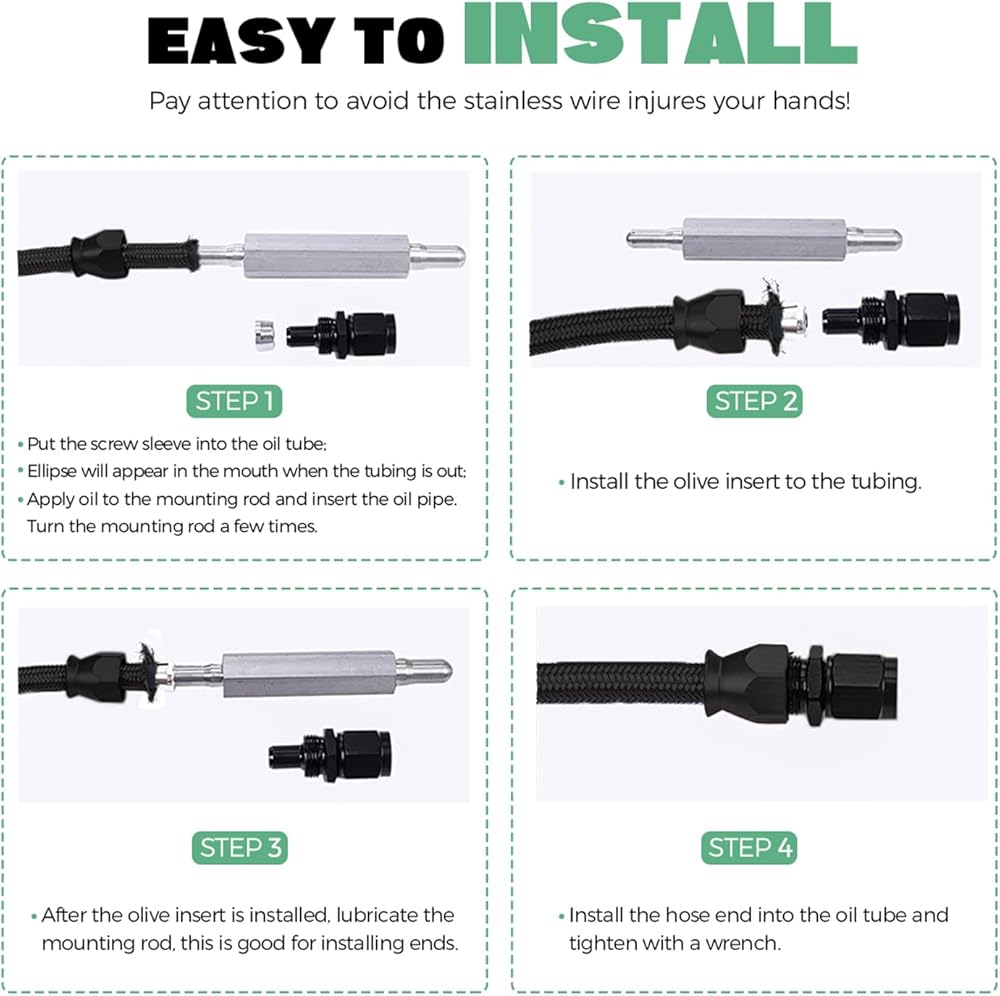 EASY TO INSTALL

Pay attention to avoid the stainless wire injures your hands!

STEP 1

• Put the screw sleeve into the oil tube;
• Ellipse will appear in the mouth when the tubing is out;
• Apply oil to the mounting rod and insert the oil pipe. Turn the mounting rod a few times.

STEP 2

• Install the olive insert to the tubing.

STEP 3

• After the olive insert is installed, lubricate the mounting rod, this is good for installing ends.

STEP 4

• Install the hose end into the oil tube and tighten with a wrench.