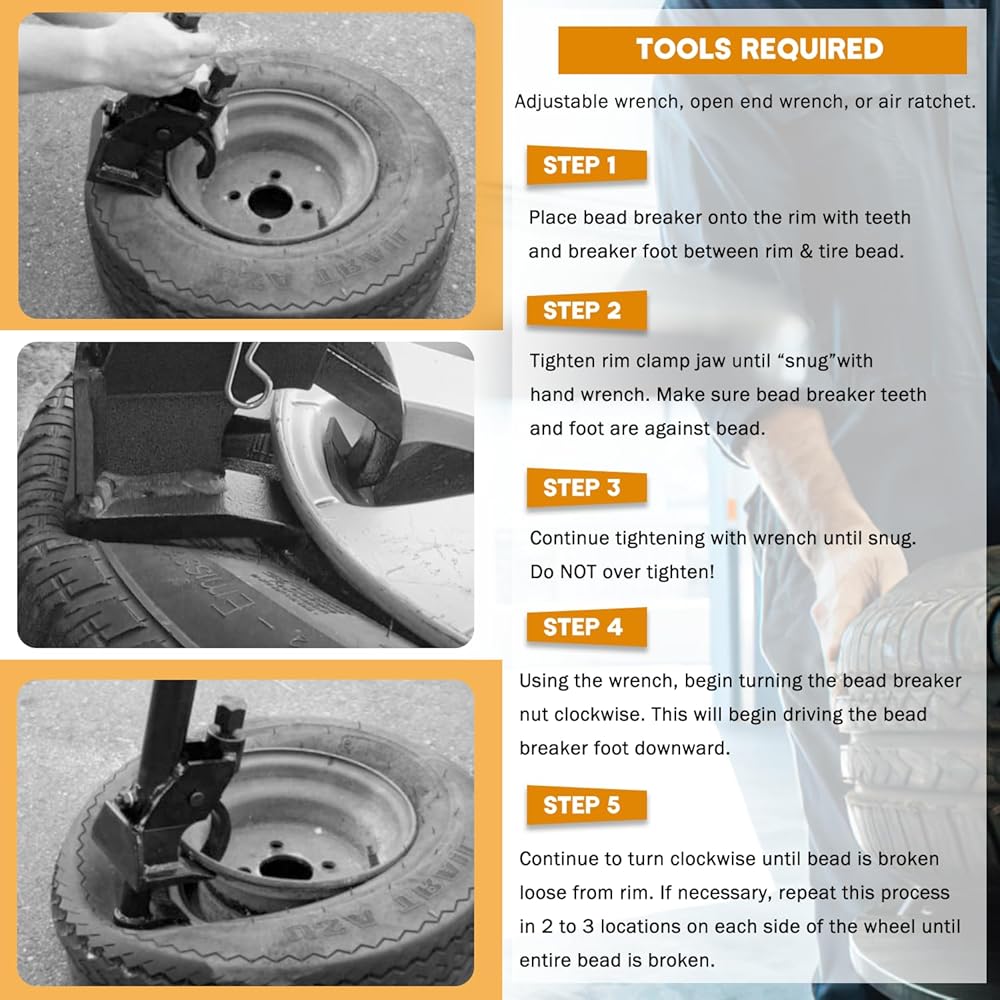 TOOLS REQUIRED

Adjustable wrench, open end wrench, or air ratchet.

STEP 1

Place bead breaker onto the rim with teeth and breaker foot between rim & tire bead.

STEP 2

Tighten rim clamp jaw until “snug”with hand wrench. Make sure bead breaker teeth and foot are against bead.

STEP 3

Continue tightening with wrench until snug. Do NOT over tighten!

STEP 4

Using the wrench, begin turning the bead breaker nut clockwise. This will begin driving the bead breaker foot downward.

STEP 5

Continue to turn clockwise until bead is broken loose from rim. If necessary, repeat this process in 2 to 3 locations on each side of the wheel until entire bead is broken.