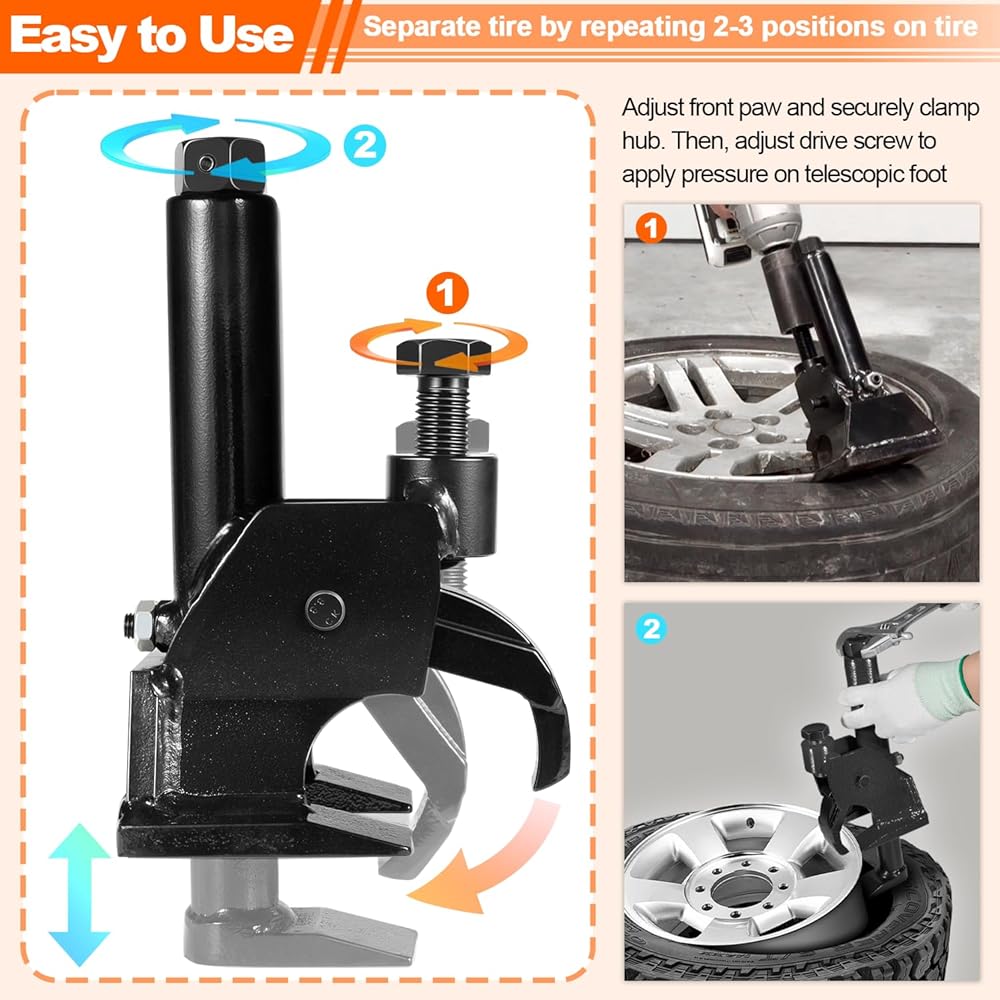 Easy to Use

Separate tire by repeating 2-3 positions on tire

2

1

Adjust front paw and securely clamp hub. Then, adjust drive screw to apply pressure on telescopic foot

1

2