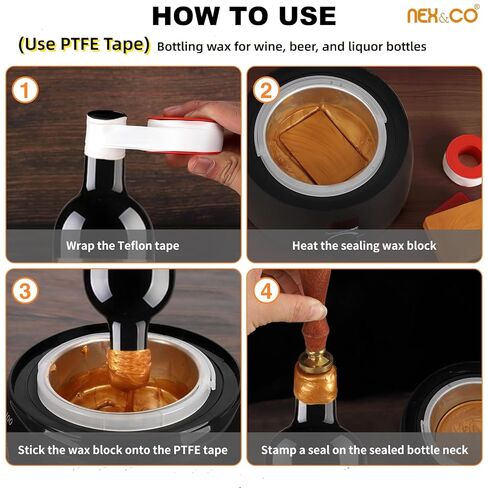 HOW TO USE

NEX&CO®

(Use PTFE Tape) Bottling wax for wine, beer, and liquor bottles

1

Wrap the Teflon tape

2

Heat the sealing wax block

3

Stick the wax block onto the PTFE tape

4

Stamp a seal on the sealed bottle neck