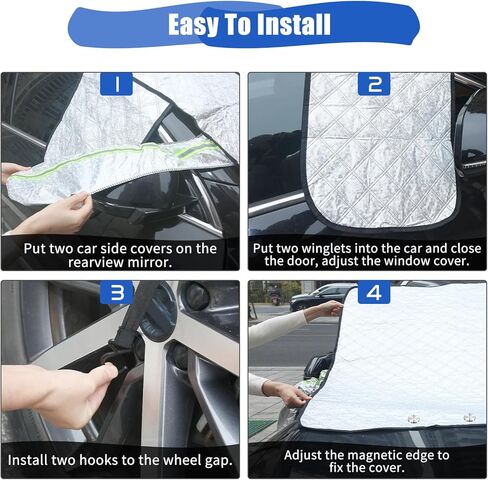 Easy To Install

1

Put two car side covers on the rearview mirror.

2

Put two winglets into the car and close the door, adjust the window cover.

3

Install two hooks to the wheel gap.

4

Adjust the magnetic edge to fix the cover.