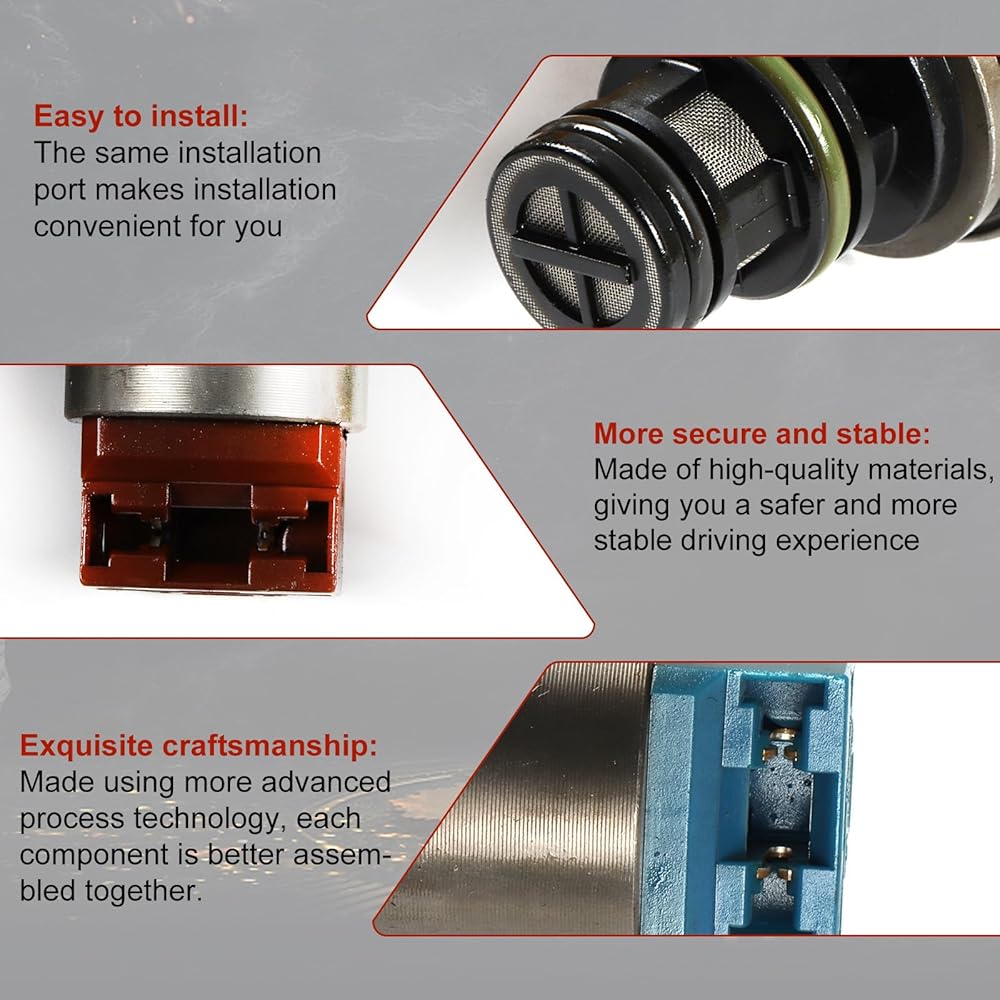 Easy to install:
The same installation port makes installation convenient for you

More secure and stable:
Made of high-quality materials, giving you a safer and more stable driving experience

Exquisite craftsmanship:
Made using more advanced process technology, each component is better assembled together.