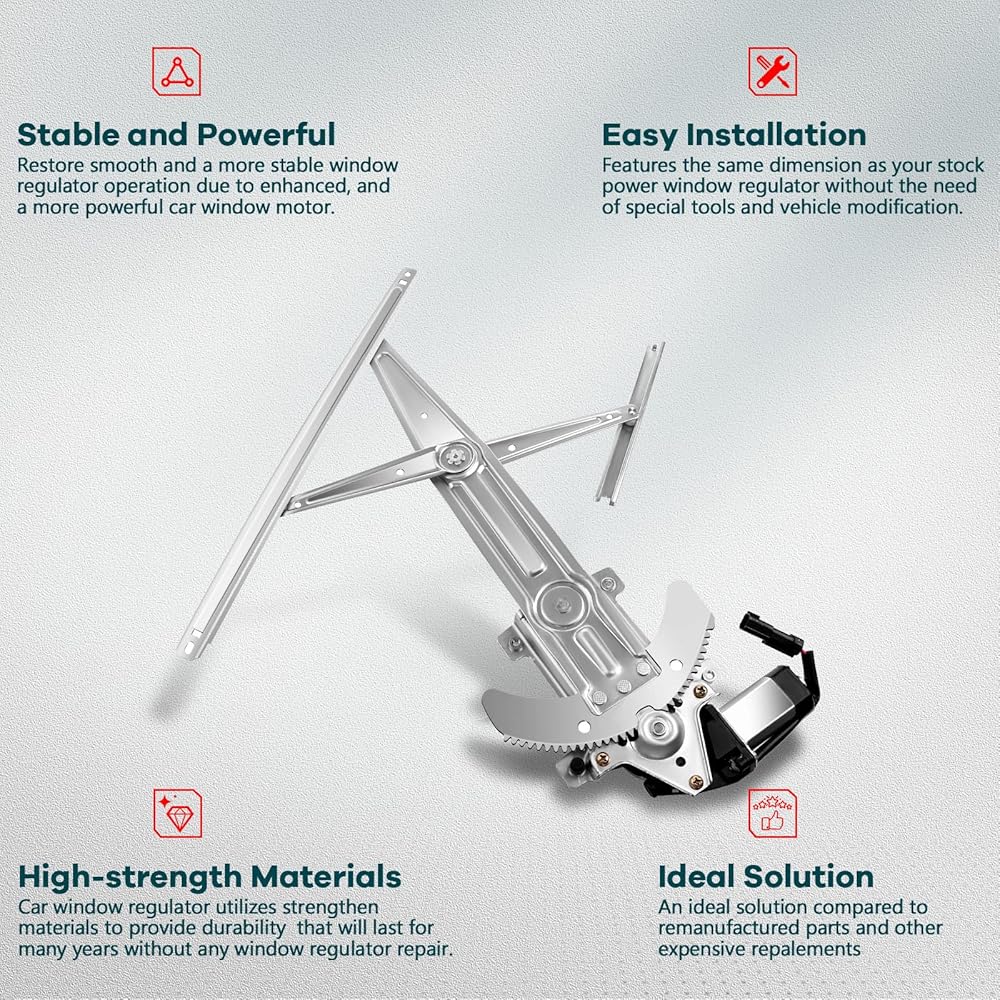 Stable and Powerful
Restore smooth and a more stable window regulator operation due to enhanced, and a more powerful car window motor.

Easy Installation
Features the same dimension as your stock power window regulator without the need of special tools and vehicle modification.

High-strength Materials
Car window regulator utilizes strengthen materials to provide durability that will last for many years without any window regulator repair.

Ideal Solution
An ideal solution compared to remanufactured parts and other expensive repalements