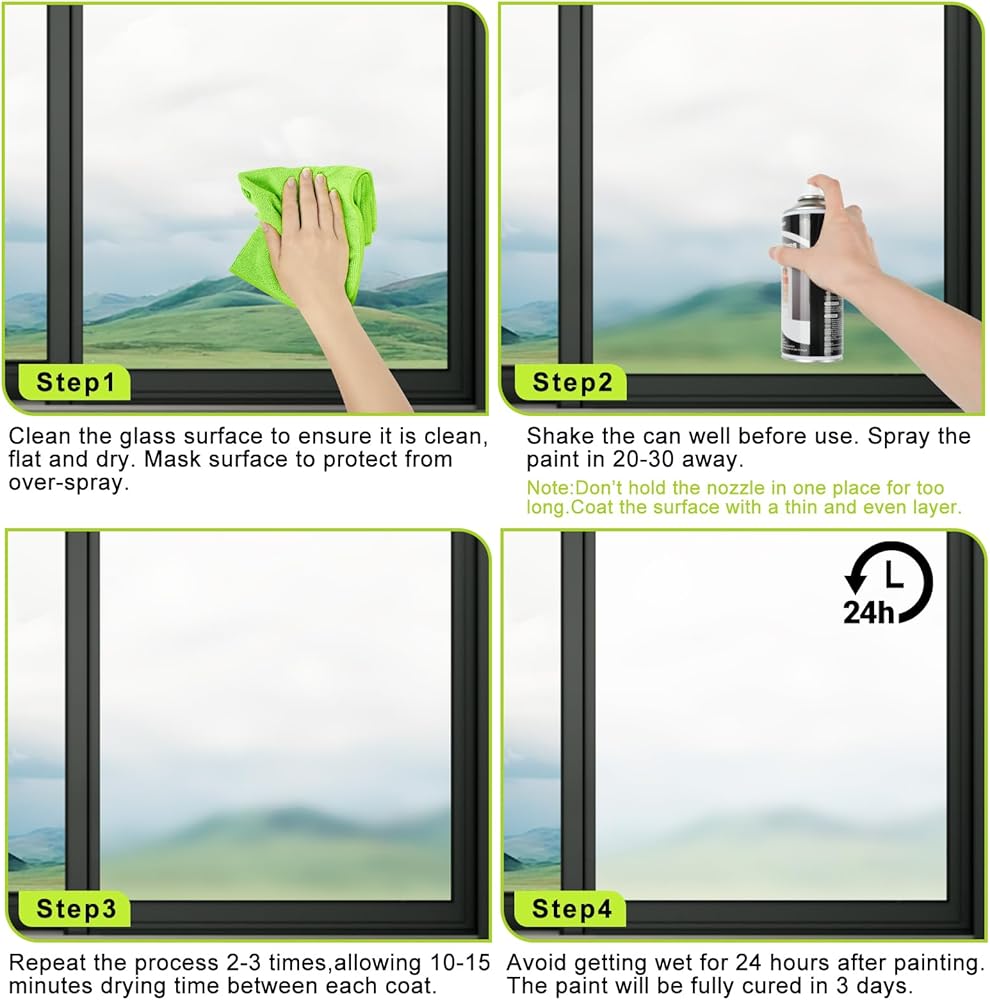 Step1

Clean the glass surface to ensure it is clean, flat and dry. Mask surface to protect from over-spray.

Step2

Shake the can well before use. Spray the paint in 20-30 away.

Note:Don't hold the nozzle in one place for too long.Coat the surface with a thin and even layer.

Step3

Repeat the process 2-3 times,allowing 10-15 minutes drying time between each coat.

24h

Step4

Avoid getting wet for 24 hours after painting. The paint will be fully cured in 3 days.