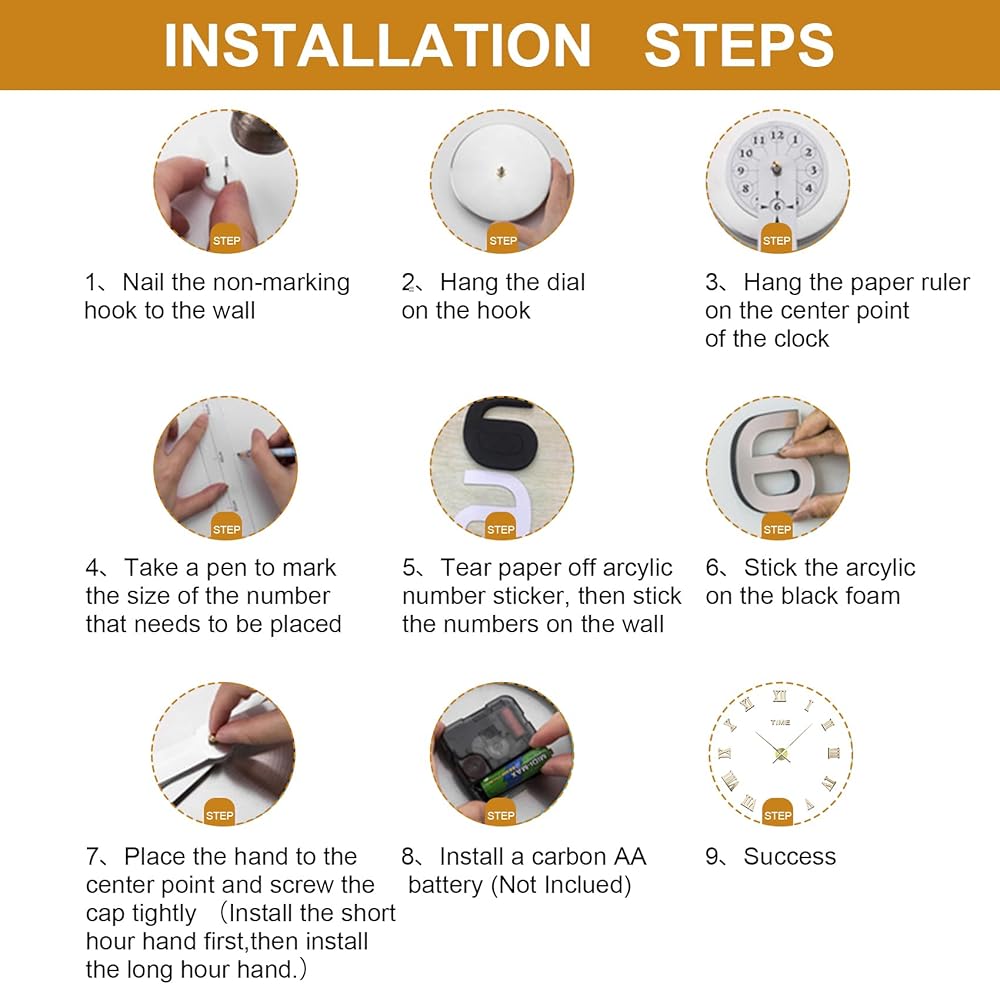 INSTALLATION STEPS

STEP

1、Nail the non-marking hook to the wall

STEP

2、Hang the dial on the hook

11 12 1
10 2
9 3
8 4
6

STEP

3、Hang the paper ruler on the center point of the clock

STEP

4、Take a pen to mark the size of the number that needs to be placed

STEP

5、Tear paper off arcylic number sticker, then stick the numbers on the wall

STEP

6、Stick the arcylic on the black foam

STEP

7、Place the hand to the center point and screw the cap tightly （Install the short hour hand first,then install the long hour hand.）

STEP

8、Install a carbon AA battery (Not Inclued)

TIME

STEP

9、Success