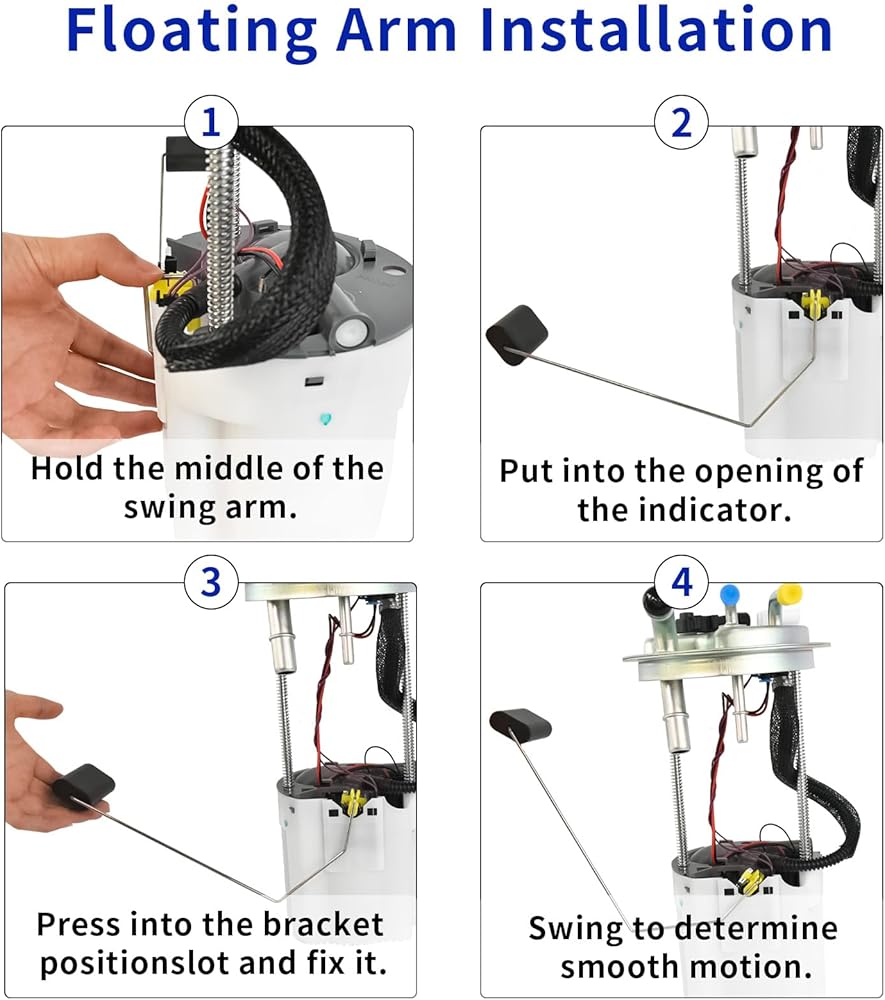 Floating Arm Installation

1

Hold the middle of the swing arm.

2

Put into the opening of the indicator.

3

Press into the bracket positionslot and fix it.

4

Swing to determine smooth motion.