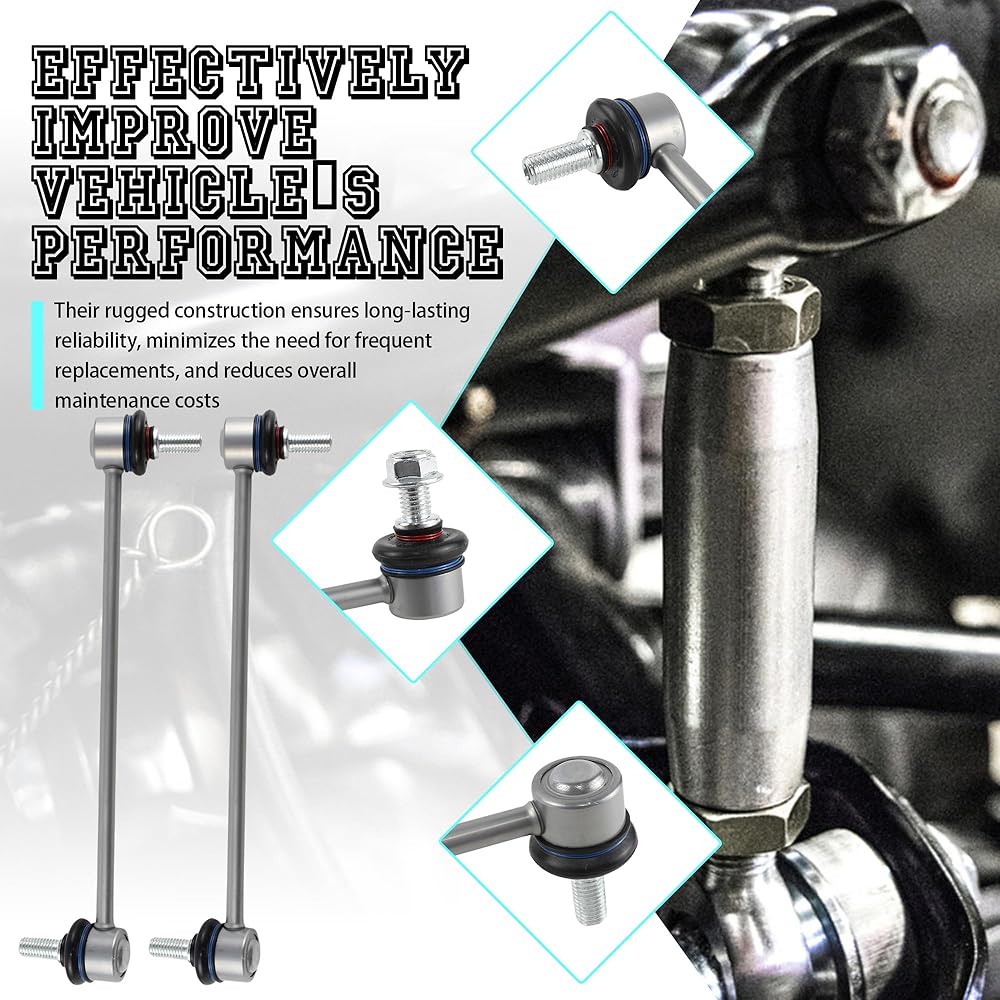 EFFECTIVELY IMPROVE VEHICLE'S PERFORMANCE

Their rugged construction ensures long-lasting reliability, minimizes the need for frequent replacements, and reduces overall maintenance costs