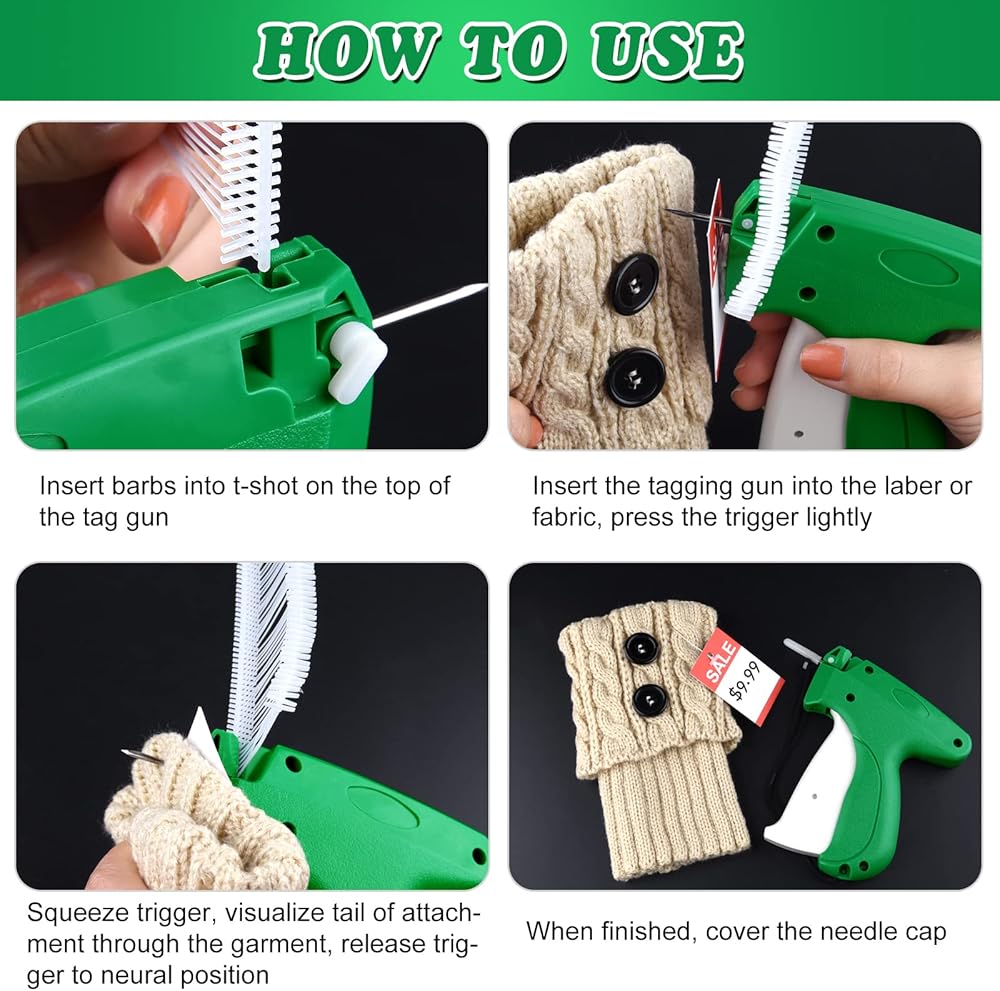 HOW TO USE

Insert barbs into t-shot on the top of the tag gun

Insert the tagging gun into the laber or fabric, press the trigger lightly

Squeeze trigger, visualize tail of attachment through the garment, release trigger to neural position

SALE
$9.99

When finished, cover the needle cap