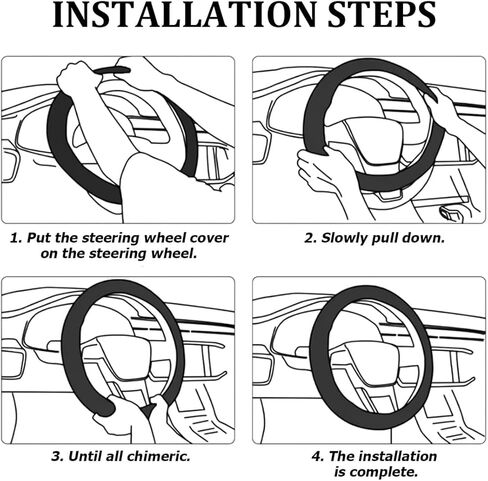 INSTALLATION STEPS

1. Put the steering wheel cover on the steering wheel.

2. Slowly pull down.

3. Until all chimeric.

4. The installation is complete.