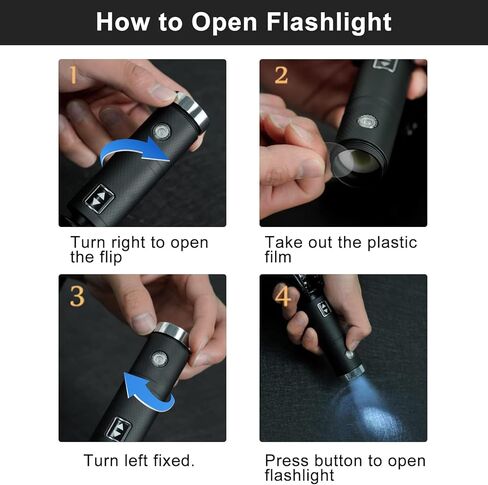 How to Open Flashlight

1

Turn right to open the flip

2

Take out the plastic film

3

Turn left fixed.

4

Press button to open flashlight