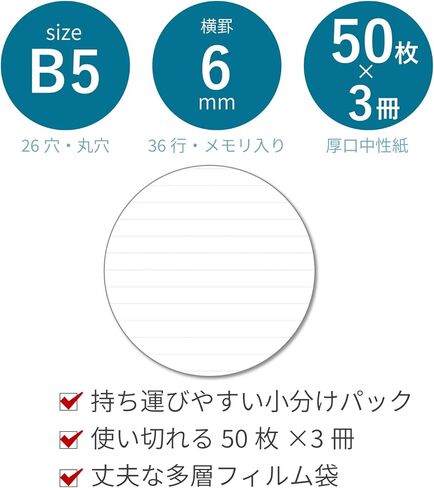 size
B5

26穴・丸穴

横罫
6
mm

36行・メモリ入り

50枚
×
3冊

厚口中性紙

☑ 持ち運びやすい小分けパック
☑ 使い切れる50枚×3冊
☑ 丈夫な多層フィルム袋