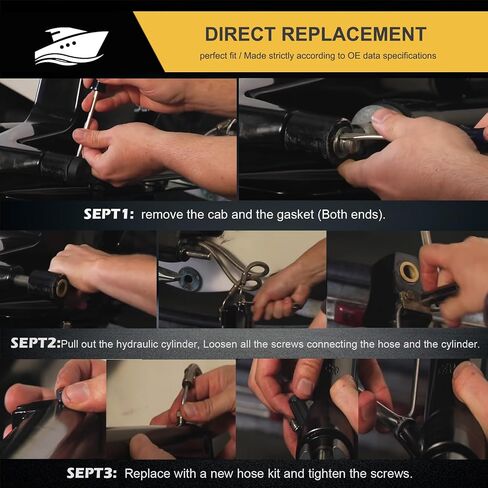 DIRECT REPLACEMENT

perfect fit / Made strictly according to OE data specifications

SEPT1: remove the cab and the gasket (Both ends).

SEPT2:Pull out the hydraulic cylinder, Loosen all the screws connecting the hose and the cylinder.

SEPT3: Replace with a new hose kit and tighten the screws.