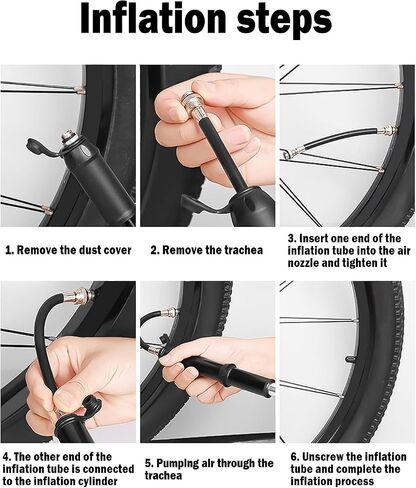 Inflation steps

1. Remove the dust cover

2. Remove the trachea

3. Insert one end of the inflation tube into the air nozzle and tighten it

4. The other end of the inflation tube is connected to the inflation cylinder

5. Pumping air through the trachea

6. Unscrew the inflation tube and complete the inflation process