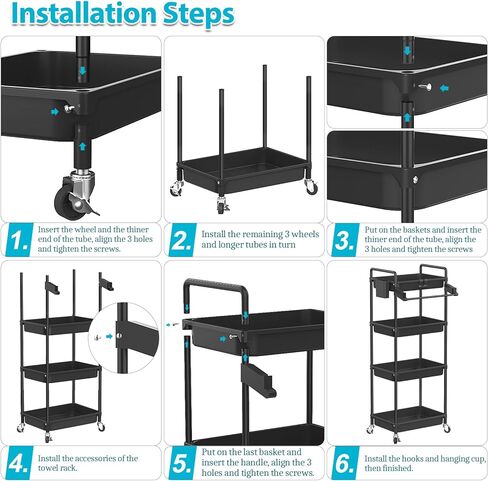 Installation Steps

1. Insert the wheel and the thiner end of the tube, align the 3 holes and tighten the screws.

2. Install the remaining 3 wheels and longer tubes in turn

3. Put on the baskets and insert the thiner end of the tube, align the 3 holes and tighten the screws

4. Install the accessories of the towel rack.

5. Put on the last basket and insert the handle, align the 3 holes and tighten the screws.

6. Install the hooks and hanging cup, then finished.