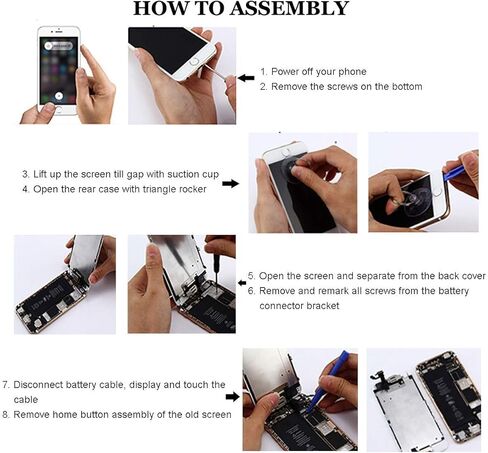 HOW TO ASSEMBLY

1. Power off your phone
2. Remove the screws on the bottom

3. Lift up the screen till gap with suction cup
4. Open the rear case with triangle rocker

5. Open the screen and separate from the back cover
6. Remove and remark all screws from the battery connector bracket

7. Disconnect battery cable, display and touch the cable
8. Remove home button assembly of the old screen