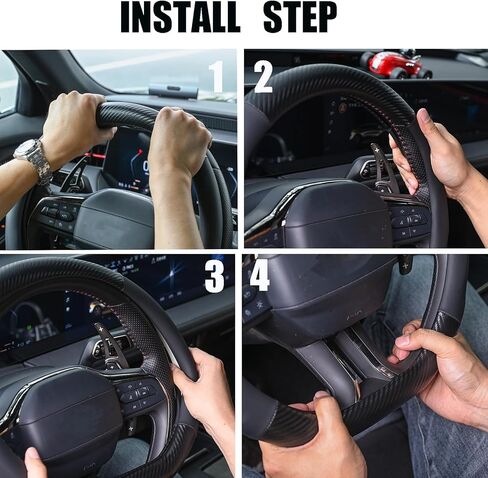 INSTALL STEP

1

2

3

4