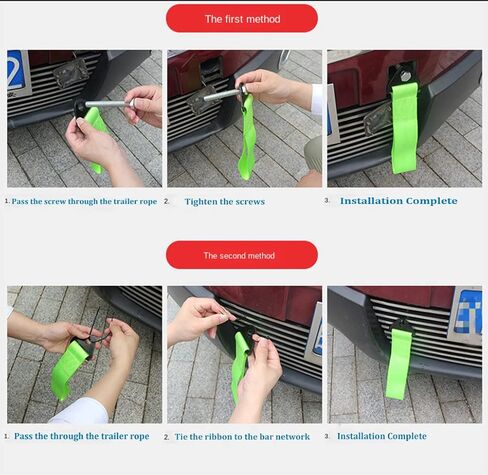 The first method

1. Pass the screw through the trailer rope

2. Tighten the screws

3. Installation Complete

The second method

1. Pass the through the trailer rope

2. Tie the ribbon to the bar network

3. Installation Complete