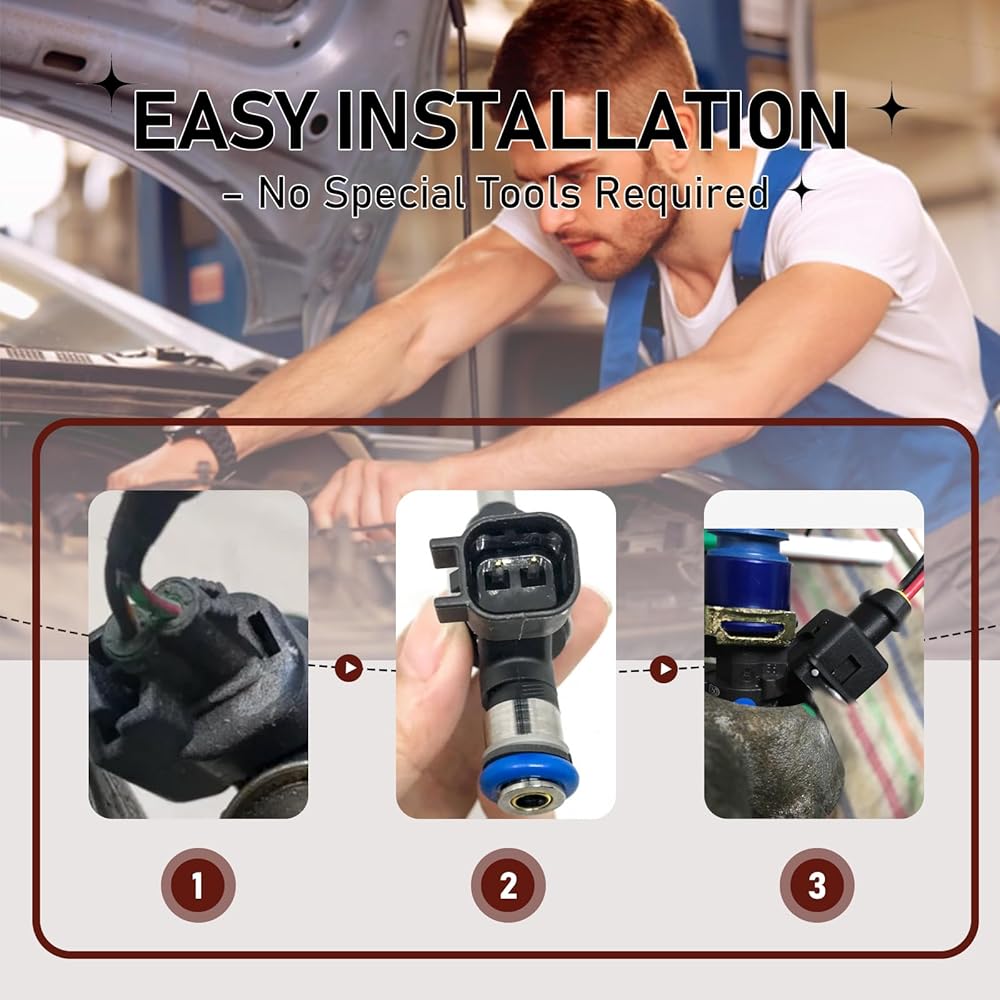 EASY INSTALLATION
– No Special Tools Required

1

2

3