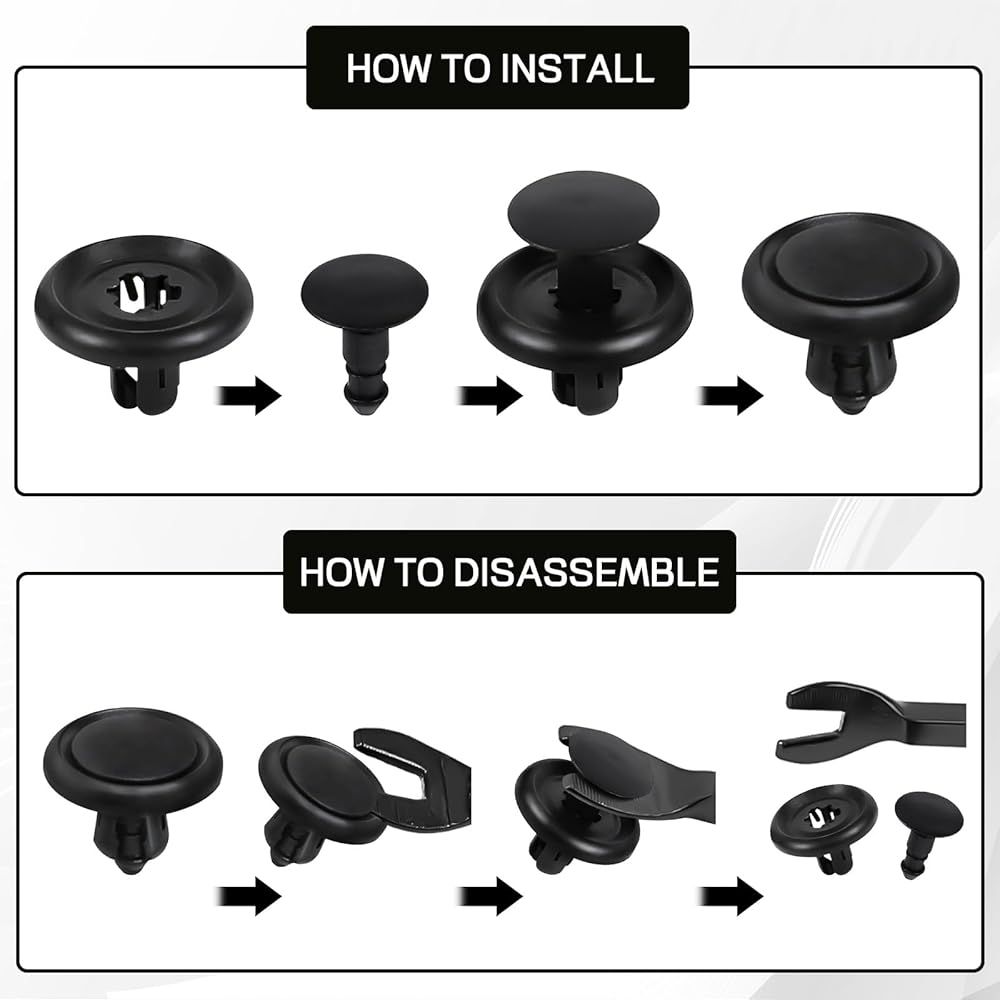 HOW TO INSTALL

HOW TO DISASSEMBLE