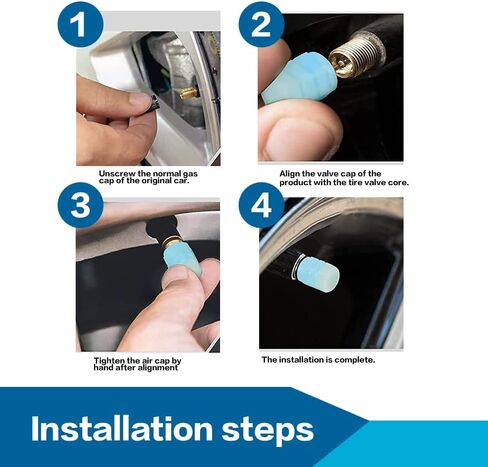 1

Unscrew the normal gas cap of the original car.

2

Align the valve cap of the product with the tire valve core.

3

Tighten the air cap by hand after alignment

4

The installation is complete.

Installation steps