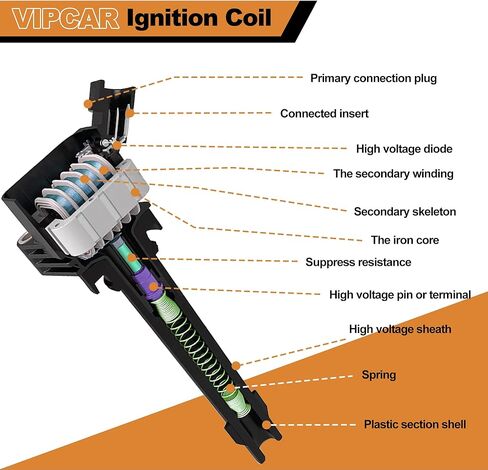 VIPCAR Ignition Coil

Primary connection plug

Connected insert

High voltage diode

The secondary winding

Secondary skeleton

The iron core

Suppress resistance

High voltage pin or terminal

High voltage sheath

Spring

Plastic section shell