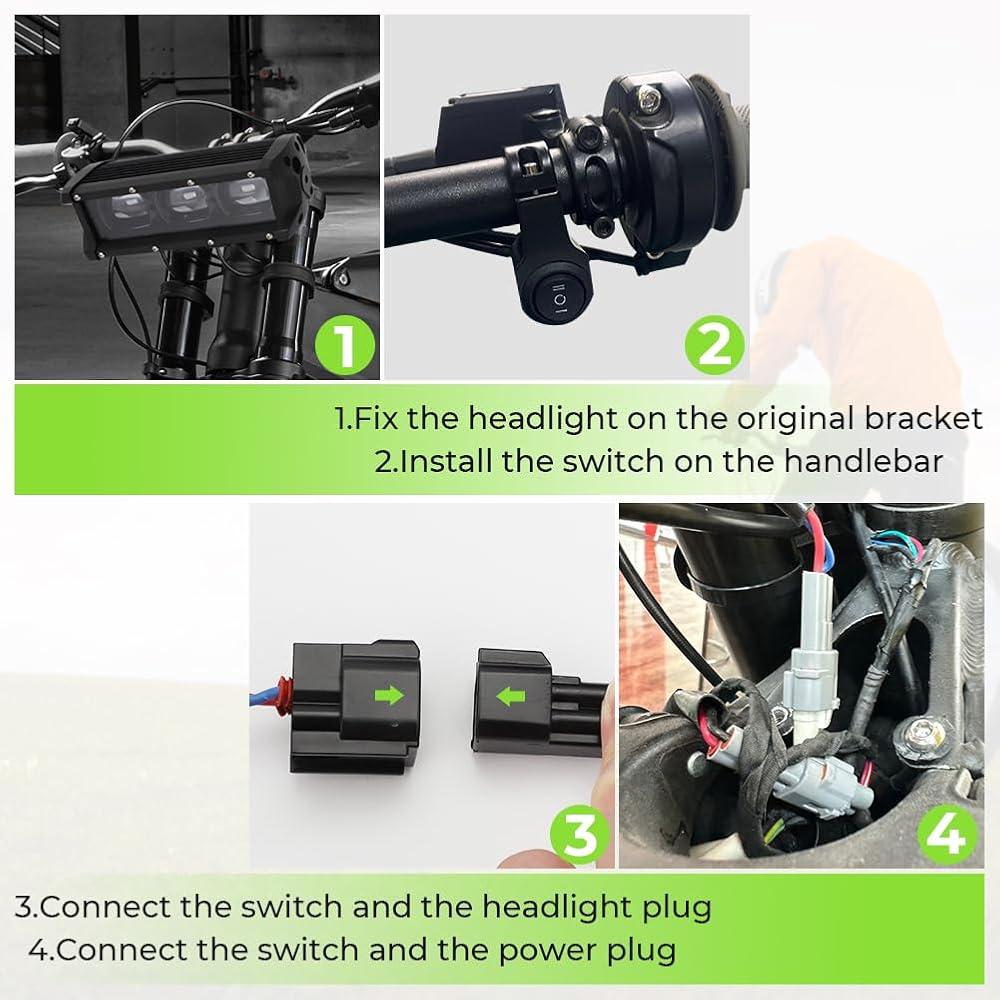 1

2

1.Fix the headlight on the original bracket
2.Install the switch on the handlebar

3

4

3.Connect the switch and the headlight plug
4.Connect the switch and the power plug