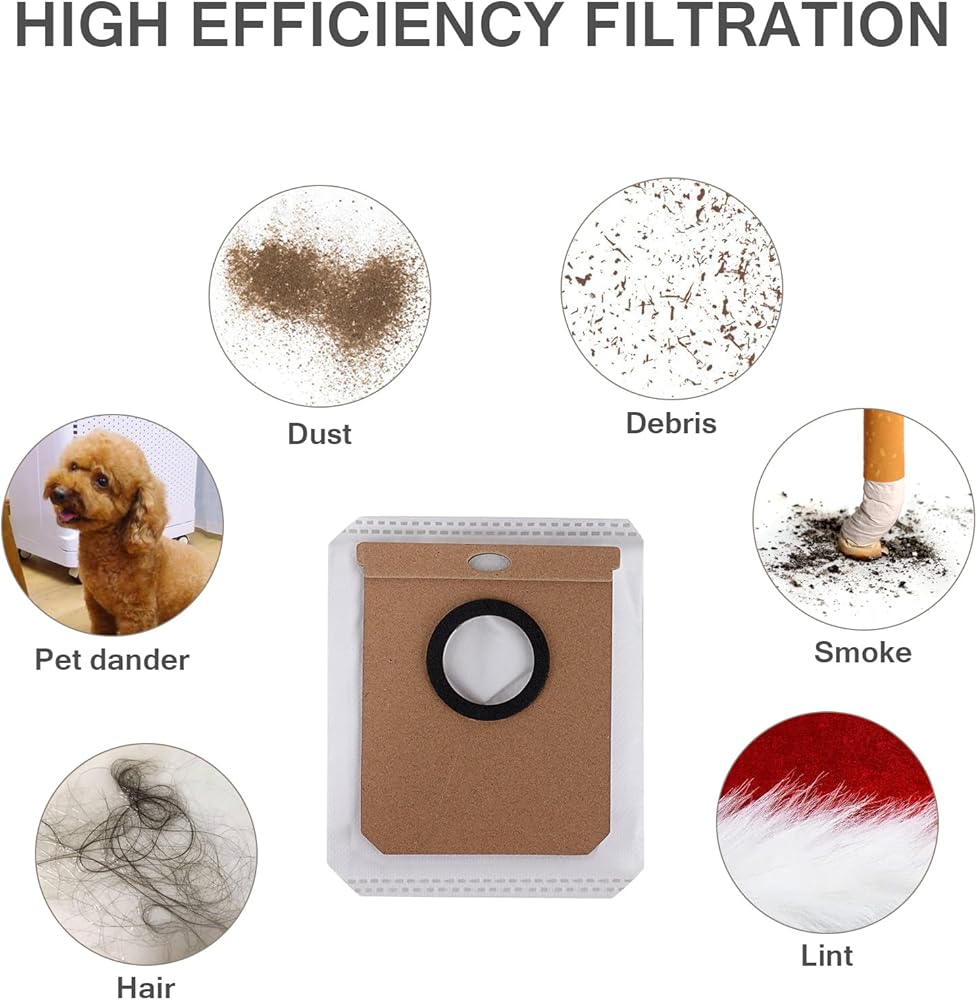 HIGH EFFICIENCY FILTRATION

Dust

Debris

Pet dander

Smoke

Hair

Lint