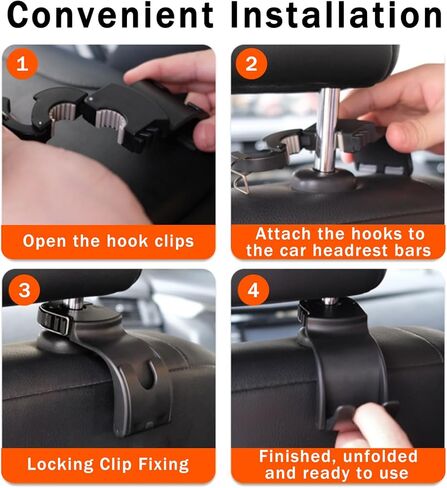 Convenient Installation

1

Open the hook clips

2

Attach the hooks to the car headrest bars

3

Locking Clip Fixing

4

Finished, unfolded and ready to use